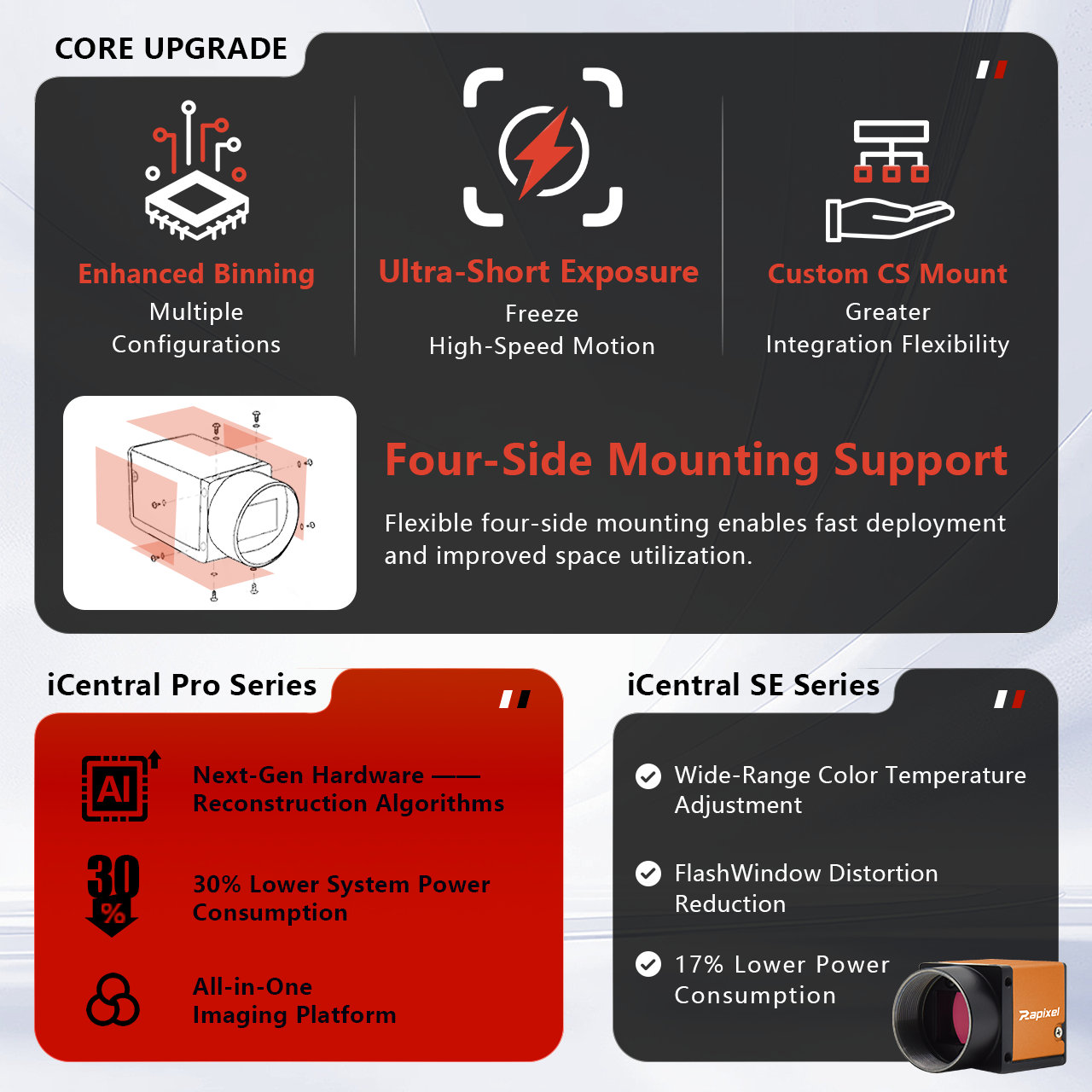 CORE UPGRADE

Enhanced Binning
Multiple Configurations

Ultra-Short Exposure
Freeze High-Speed Motion

Custom CS Mount
Greater Integration Flexibility

Four-Side Mounting Support

Flexible four-side mounting enables fast deployment and improved space utilization.

iCentral Pro Series

AI

Next-Gen Hardware —— Reconstruction Algorithms

30 %

30% Lower System Power Consumption

All-in-One Imaging Platform

iCentral SE Series

Wide-Range Color Temperature Adjustment

FlashWindow Distortion Reduction

17% Lower Power Consumption

Rapixel